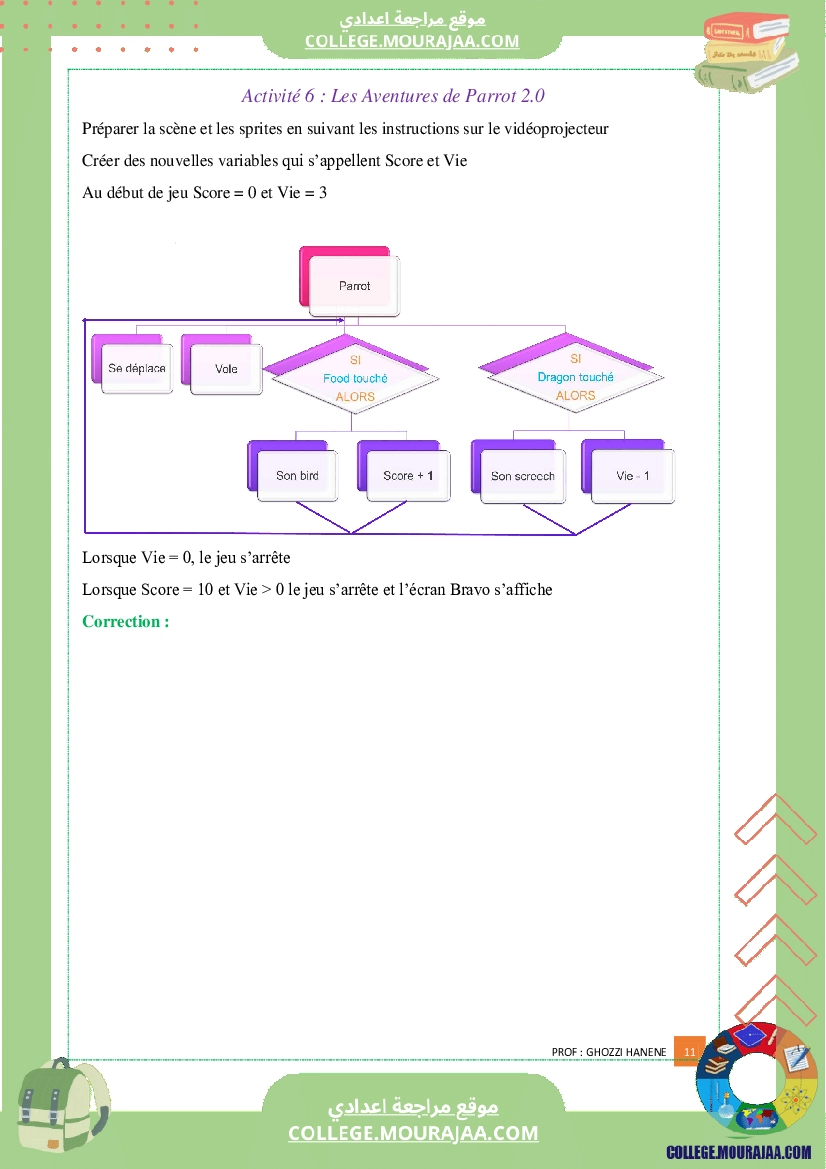 موقع مراجعة اعدادي
COLLEGE.MOURAJAA.COM

Activité 6 : Les Aventures de Parrot 2.0

Préparer la scène et les sprites en suivant les instructions sur le vidéoprojecteur

Créer des nouvelles variables qui s'appellent Score et Vie

Au début de jeu Score = 0 et Vie = 3

Parrot

Se déplace

Vole

SI
Food touché
ALORS

SI
Dragon touché
ALORS

Son bird

Score + 1

Son screech

Vie - 1

Lorsque Vie = 0, le jeu s'arrête

Lorsque Score = 10 et Vie > 0 le jeu s'arrête et l'écran Bravo s'affiche

Correction :

PROF : GHOZZI HANENE 11

موقع مراجعة اعدادي
COLLEGE.MOURAJAA.COM

COLLEGE.MOURAJAA.COM